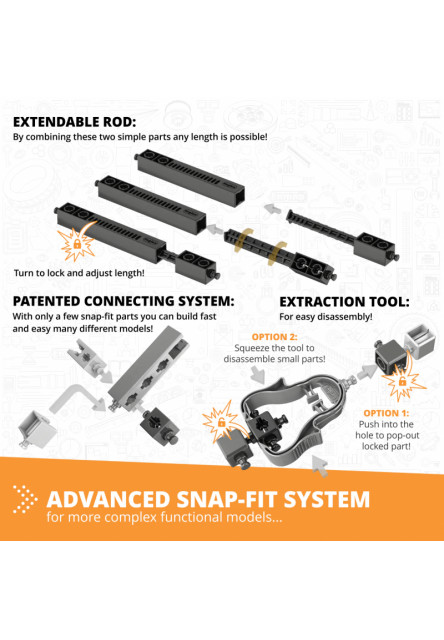 EXTENDABLE ROD:
By combining these two simple parts any length is possible!

Turn to lock and adjust length!

PATENTED CONNECTING SYSTEM:
With only a few snap-fit parts you can build fast and easy many different models!

EXTRACTION TOOL:
For easy disassembly!

OPTION 2:
Squeeze the tool to disassemble small parts!

OPTION 1:
Push into the hole to pop-out locked part!

ADVANCED SNAP-FIT SYSTEM
for more complex functional models...