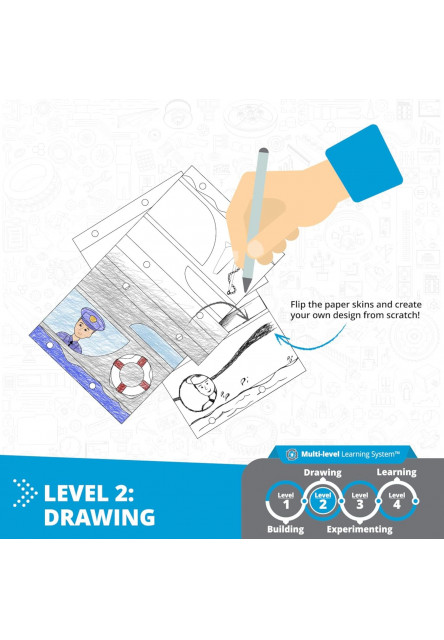 Flip the paper skins and create your own design from scratch!

LEVEL 2: DRAWING

Multi-level Learning System™

Drawing
Learning

Level 1
Level 2
Level 3
Level 4

Building
Experimenting