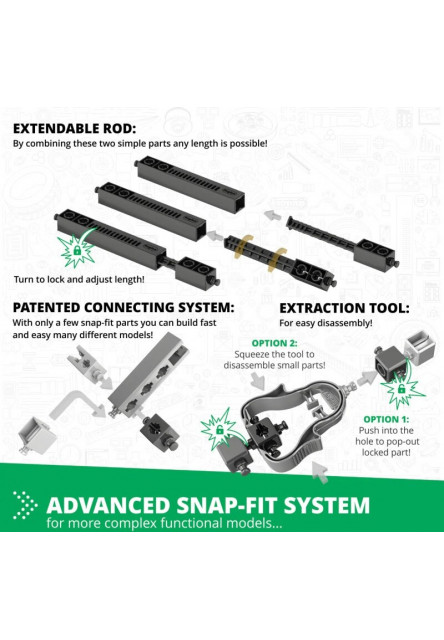 EXTENDABLE ROD:
By combining these two simple parts any length is possible!

Turn to lock and adjust length!

PATENTED CONNECTING SYSTEM:
With only a few snap-fit parts you can build fast and easy many different models!

EXTRACTION TOOL:
For easy disassembly!

OPTION 2:
Squeeze the tool to disassemble small parts!

OPTION 1:
Push into the hole to pop-out locked part!

ADVANCED SNAP-FIT SYSTEM
for more complex functional models...