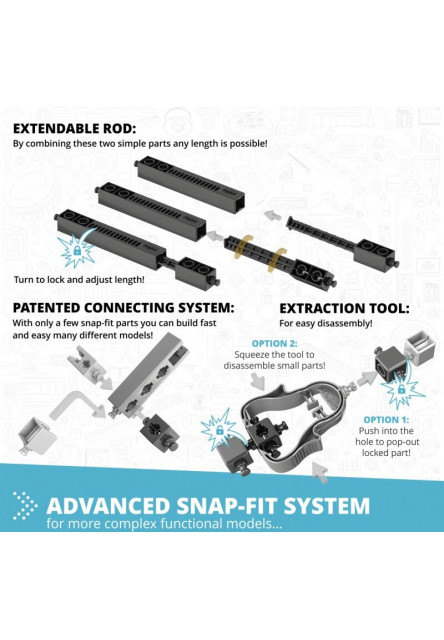 EXTENDABLE ROD:
By combining these two simple parts any length is possible!

Turn to lock and adjust length!

PATENTED CONNECTING SYSTEM:
With only a few snap-fit parts you can build fast and easy many different models!

EXTRACTION TOOL:
For easy disassembly!

OPTION 2:
Squeeze the tool to disassemble small parts!

OPTION 1:
Push into the hole to pop-out locked part!

ADVANCED SNAP-FIT SYSTEM
for more complex functional models...