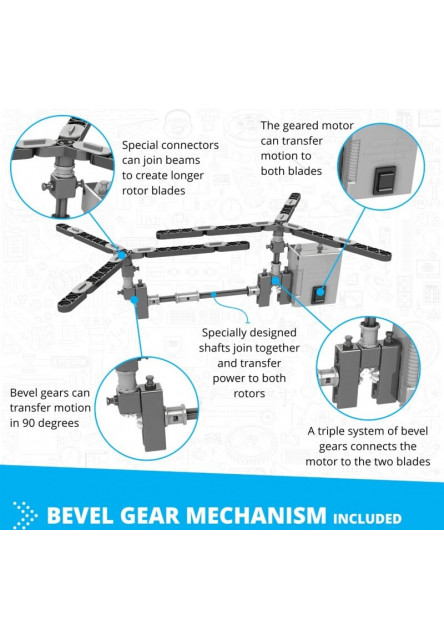 Special connectors can join beams to create longer rotor blades

The geared motor can transfer motion to both blades

Specially designed shafts join together and transfer power to both rotors

Bevel gears can transfer motion in 90 degrees

A triple system of bevel gears connects the motor to the two blades

BEVEL GEAR MECHANISM INCLUDED