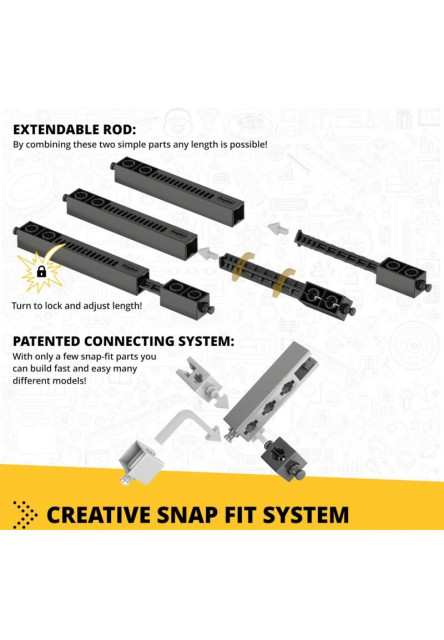 EXTENDABLE ROD:
By combining these two simple parts any length is possible!

Turn to lock and adjust length!

PATENTED CONNECTING SYSTEM:
With only a few snap-fit parts you can build fast and easy many different models!

CREATIVE SNAP FIT SYSTEM