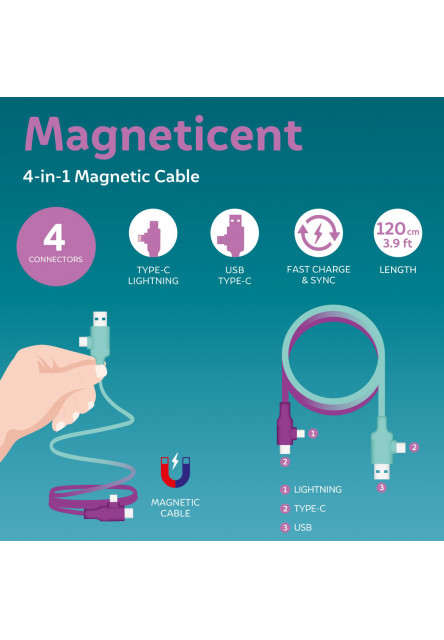 Magneticent

4-in-1 Magnetic Cable

4
CONNECTORS

TYPE-C
LIGHTNING

USB
TYPE-C

FAST CHARGE
& SYNC

120 cm
3.9 ft
LENGTH

MAGNETIC
CABLE

1
2
2
3

1 LIGHTNING
2 TYPE-C
3 USB