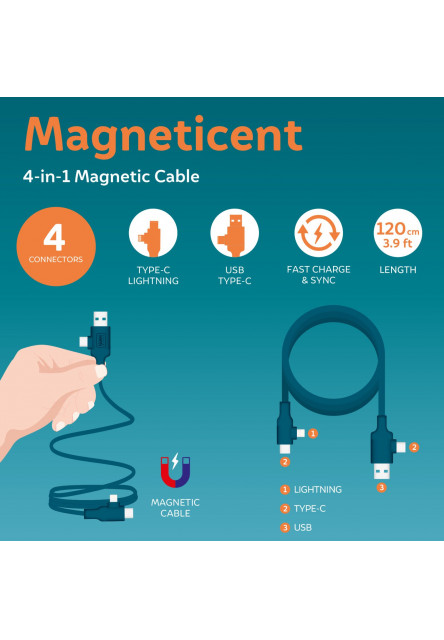 Magneticent

4-in-1 Magnetic Cable

4
CONNECTORS

TYPE-C
LIGHTNING

USB
TYPE-C

FAST CHARGE
& SYNC

120 cm
3.9 ft
LENGTH

MAGNETIC
CABLE

1
2
2
3

1 LIGHTNING
2 TYPE-C
3 USB