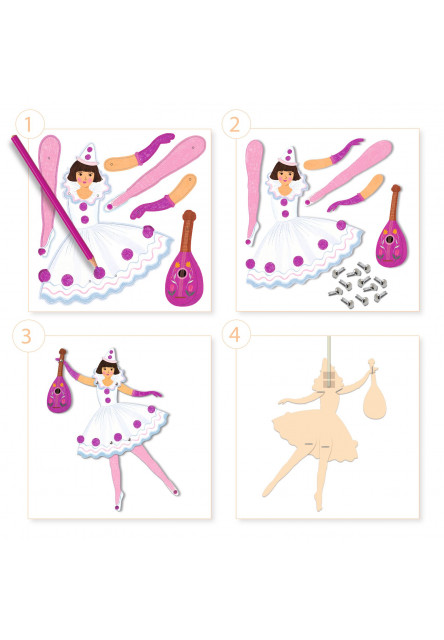 1

2

3

4