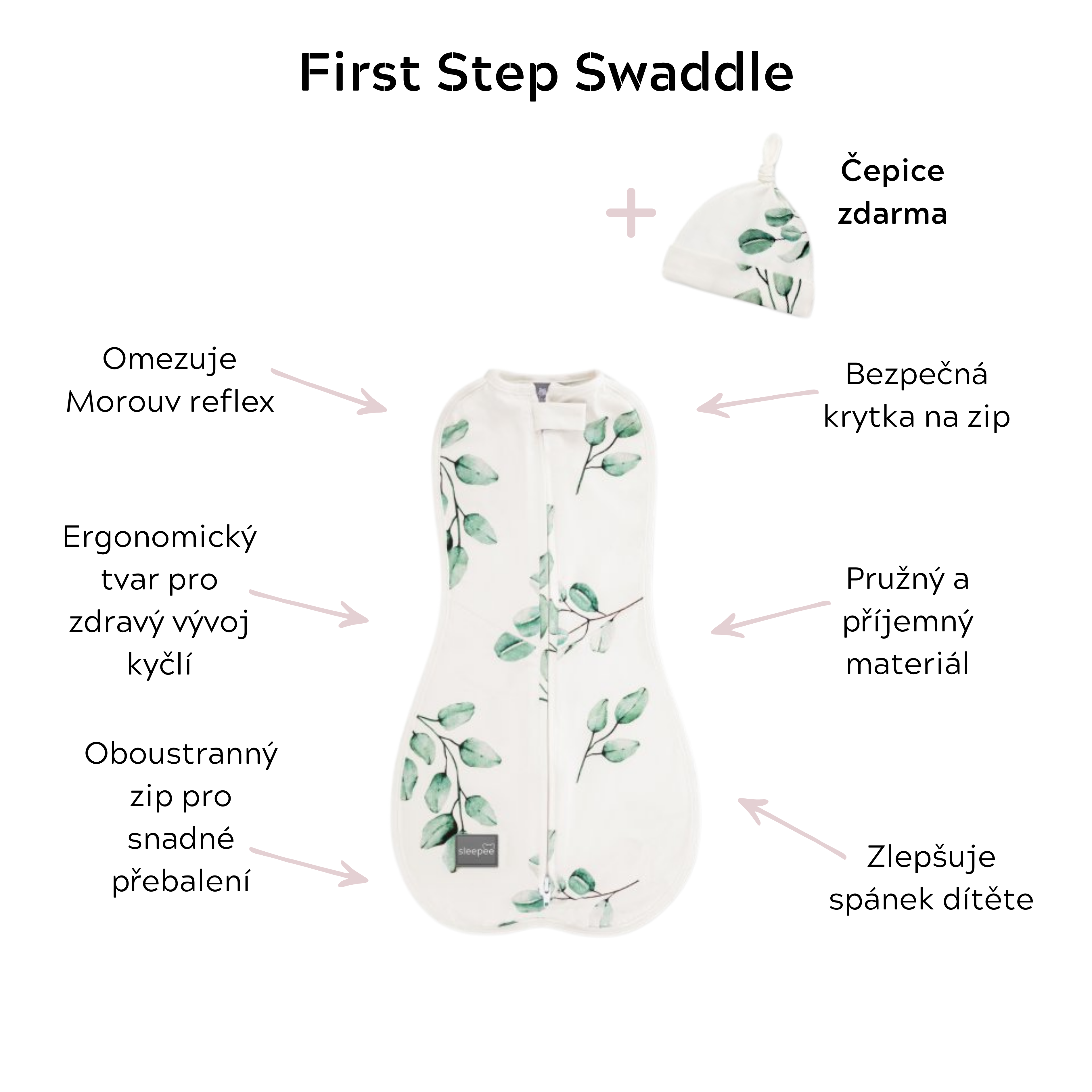 First Step Swaddle

+

Čepice zdarma

Omezuje Morouv reflex

Bezpečná krytka na zip

Ergonomický tvar pro zdravý vývoj kyčlí

Pružný a příjemný materiál

Oboustranný zip pro snadné přebalení

sleepee

Zlepšuje spánek dítěte