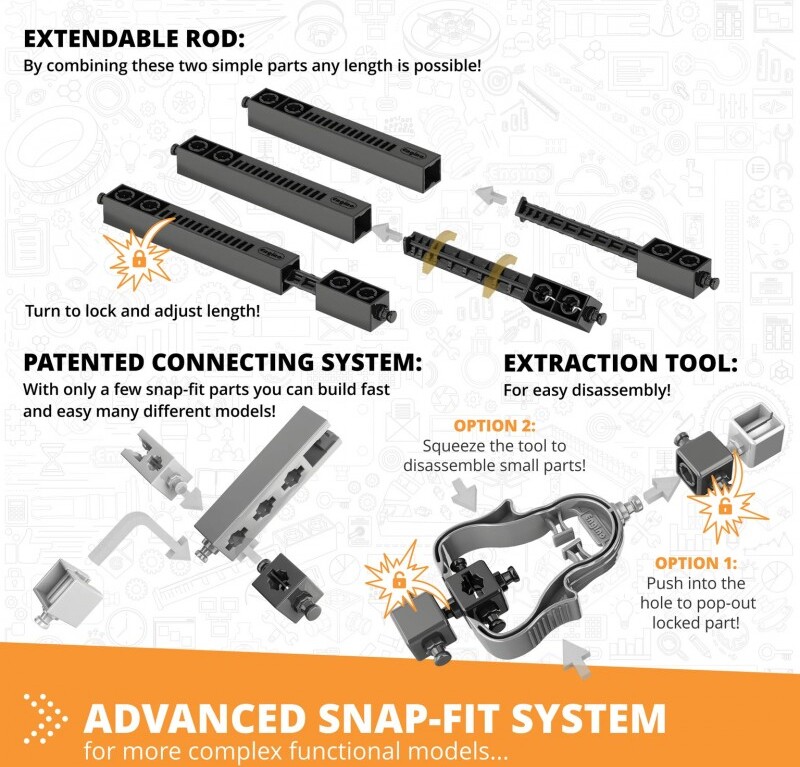 EXTENDABLE ROD:
By combining these two simple parts any length is possible!

Turn to lock and adjust length!

PATENTED CONNECTING SYSTEM:
With only a few snap-fit parts you can build fast and easy many different models!

EXTRACTION TOOL:
For easy disassembly!

OPTION 2:
Squeeze the tool to disassemble small parts!

OPTION 1:
Push into the hole to pop-out locked part!

ADVANCED SNAP-FIT SYSTEM
for more complex functional models...