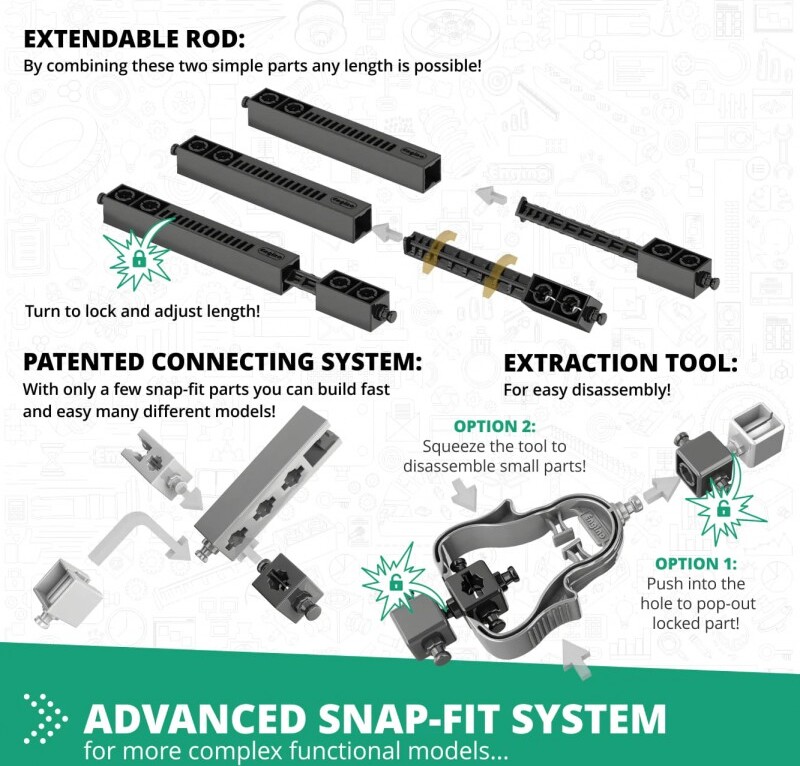 EXTENDABLE ROD:
By combining these two simple parts any length is possible!

Turn to lock and adjust length!

PATENTED CONNECTING SYSTEM:
With only a few snap-fit parts you can build fast and easy many different models!

EXTRACTION TOOL:
For easy disassembly!

OPTION 2:
Squeeze the tool to disassemble small parts!

OPTION 1:
Push into the hole to pop-out locked part!

ADVANCED SNAP-FIT SYSTEM
for more complex functional models...