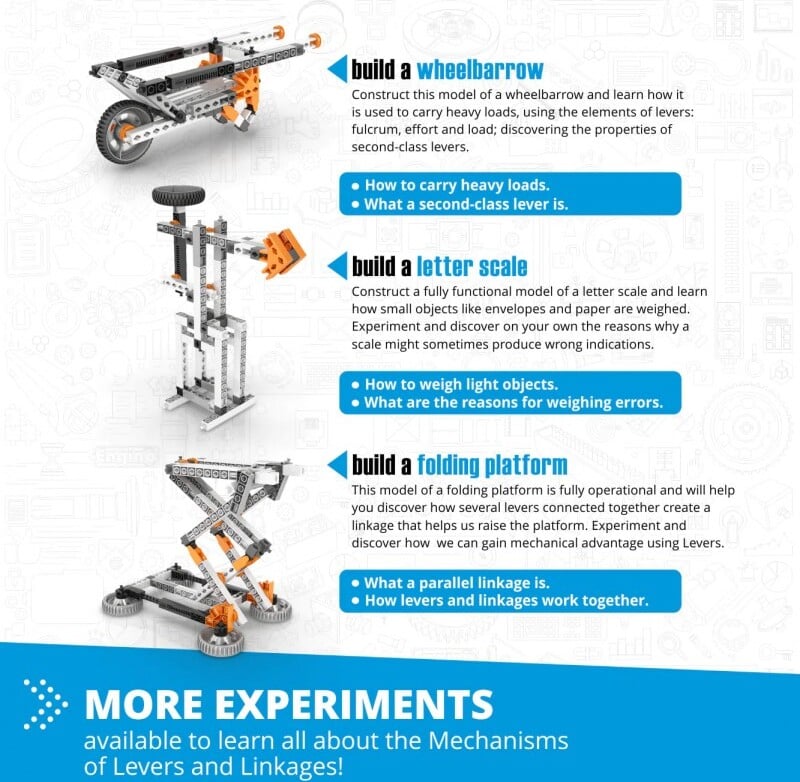 build a wheelbarrow

Construct this model of a wheelbarrow and learn how it is used to carry heavy loads, using the elements of levers: fulcrum, effort and load; discovering the properties of second-class levers.

• How to carry heavy loads.
• What a second-class lever is.

build a letter scale

Construct a fully functional model of a letter scale and learn how small objects like envelopes and paper are weighed. Experiment and discover on your own the reasons why a scale might sometimes produce wrong indications.

• How to weigh light objects.
• What are the reasons for weighing errors.

build a folding platform

This model of a folding platform is fully operational and will help you discover how several levers connected together create a linkage that helps us raise the platform. Experiment and discover how  we can gain mechanical advantage using Levers.

• What a parallel linkage is.
• How levers and linkages work together.

MORE EXPERIMENTS
available to learn all about the Mechanisms of Levers and Linkages!