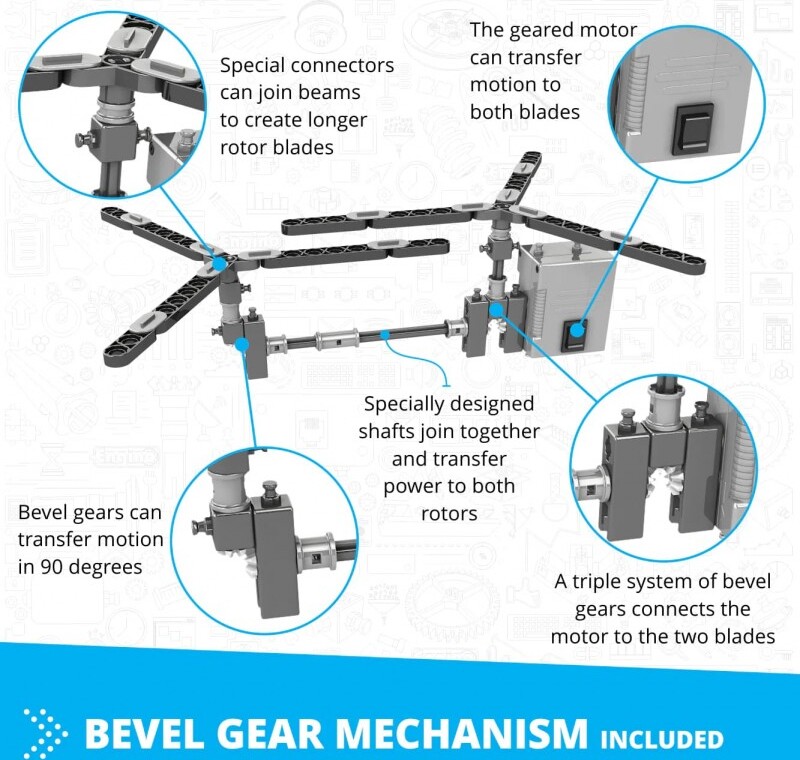 Special connectors can join beams to create longer rotor blades

The geared motor can transfer motion to both blades

Specially designed shafts join together and transfer power to both rotors

Bevel gears can transfer motion in 90 degrees

A triple system of bevel gears connects the motor to the two blades

BEVEL GEAR MECHANISM INCLUDED