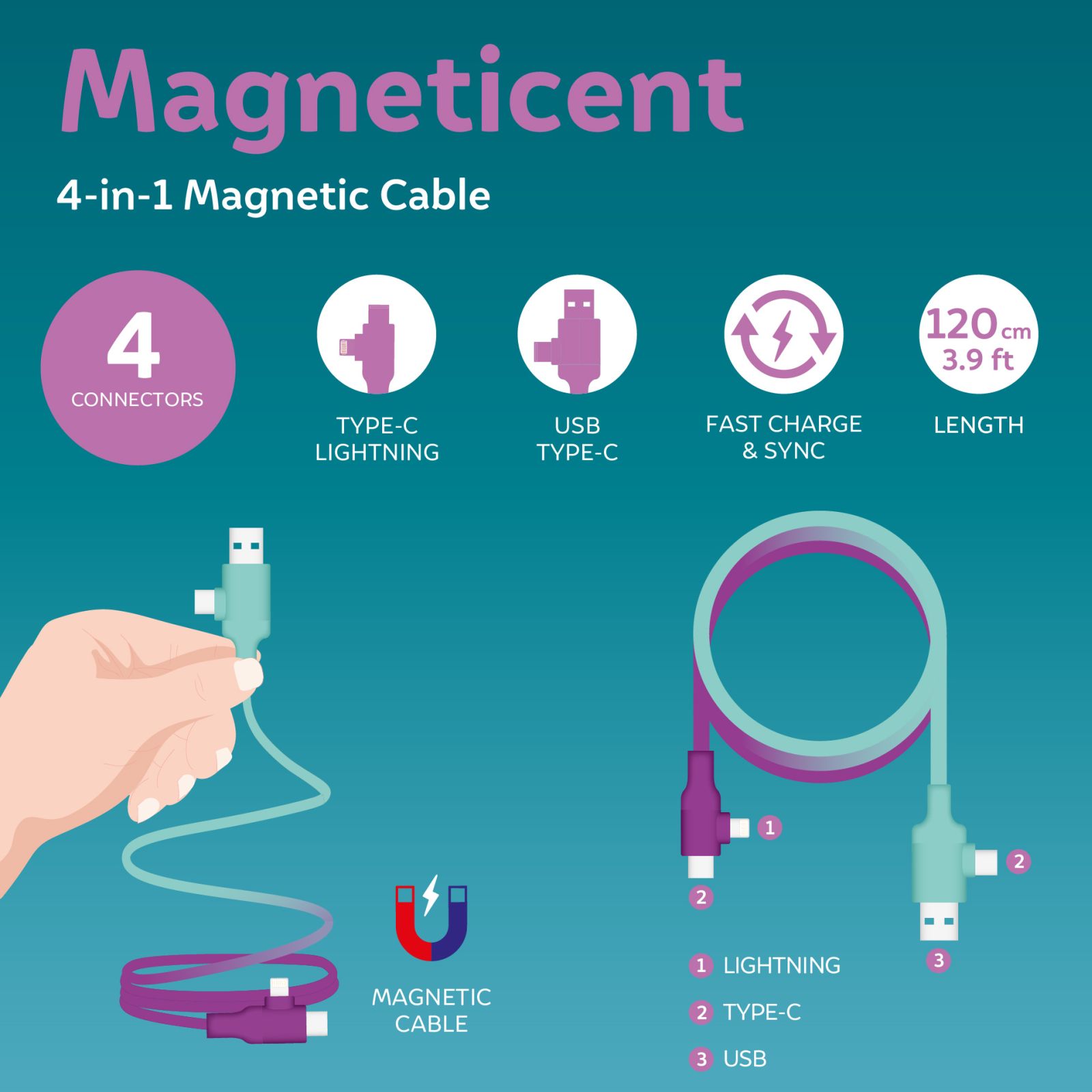 Magneticent

4-in-1 Magnetic Cable

4
CONNECTORS

TYPE-C
LIGHTNING

USB
TYPE-C

FAST CHARGE
& SYNC

120 cm
3.9 ft

LENGTH

MAGNETIC
CABLE

1
2
2
3

1 LIGHTNING
2 TYPE-C
3 USB